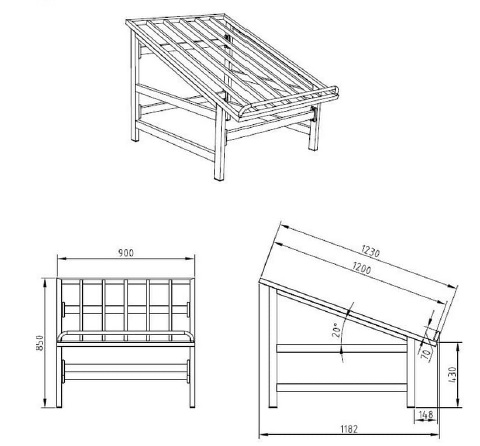 900
850
1230
1200
20°
70
430
148
1182